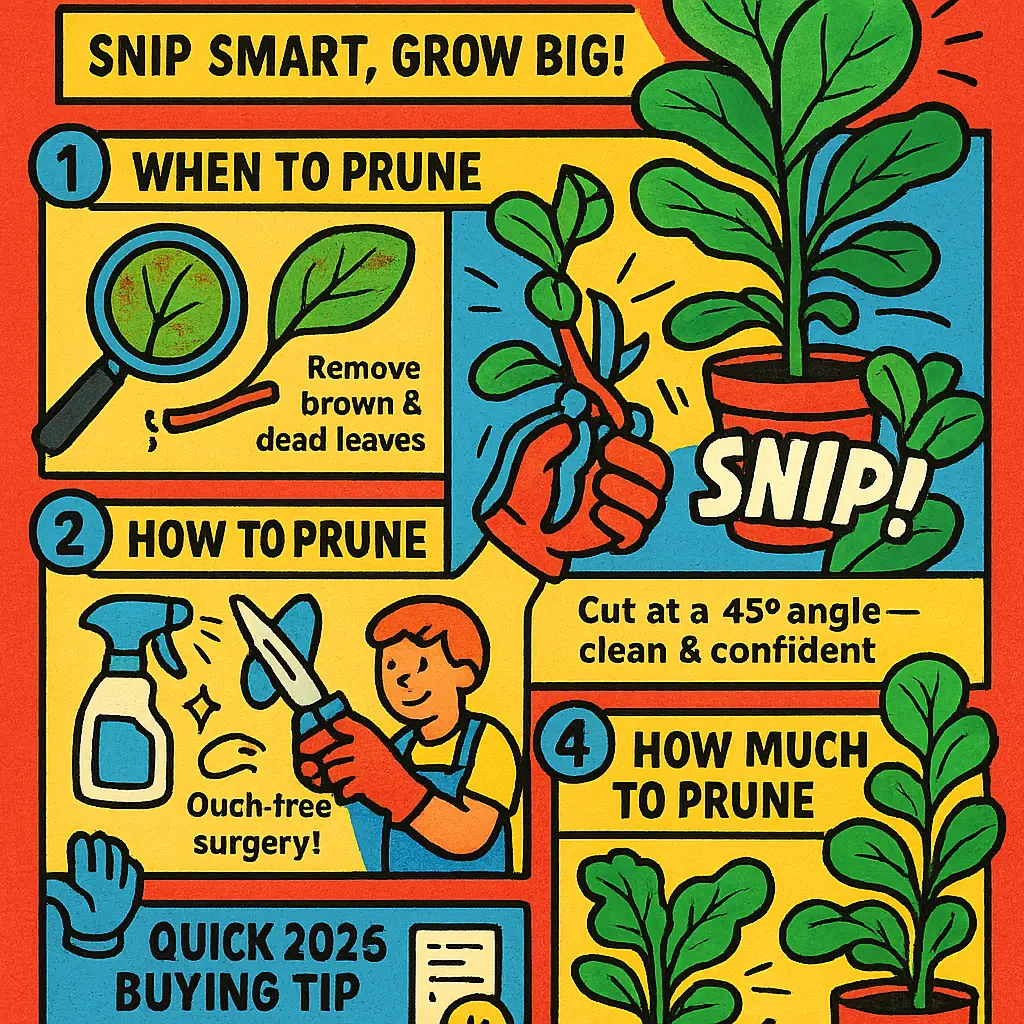 SNIP SMART, GROW BIG!

1 WHEN TO PRUNE

Remove brown & dead leaves

SNIP!

2 HOW TO PRUNE

Ouch-free surgery!

Cut at a 45° angle— clean & confident

4 HOW MUCH TO PRUNE

QUICK 2025 BUYING TIP